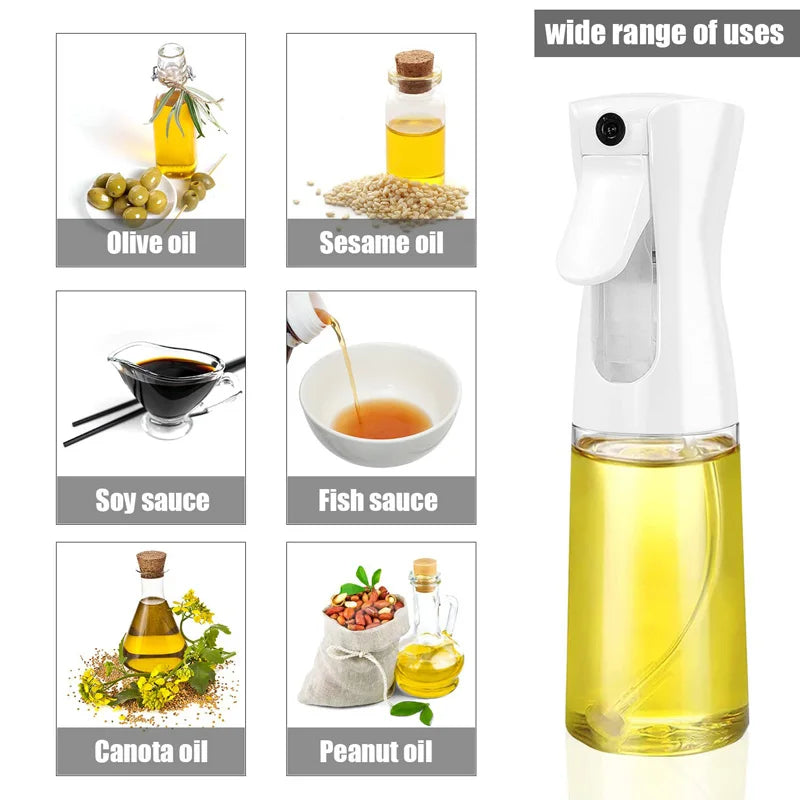 wide range of uses

Olive oil

Sesame oil

Soy sauce

Fish sauce

Canota oil

Peanut oil