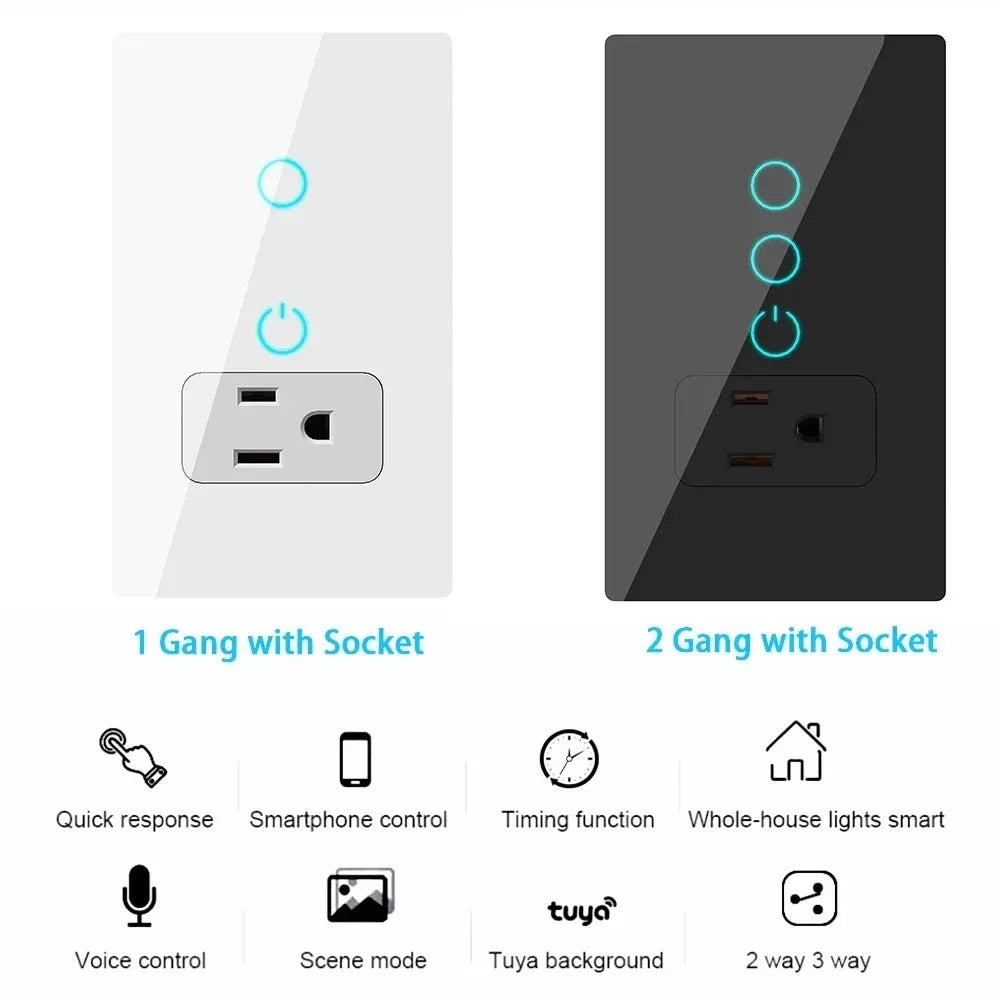 1 Gang with Socket

2 Gang with Socket

Quick response

Smartphone control

Timing function

Whole-house lights smart

Voice control

Scene mode

tuya

Tuya background

2 way 3 way