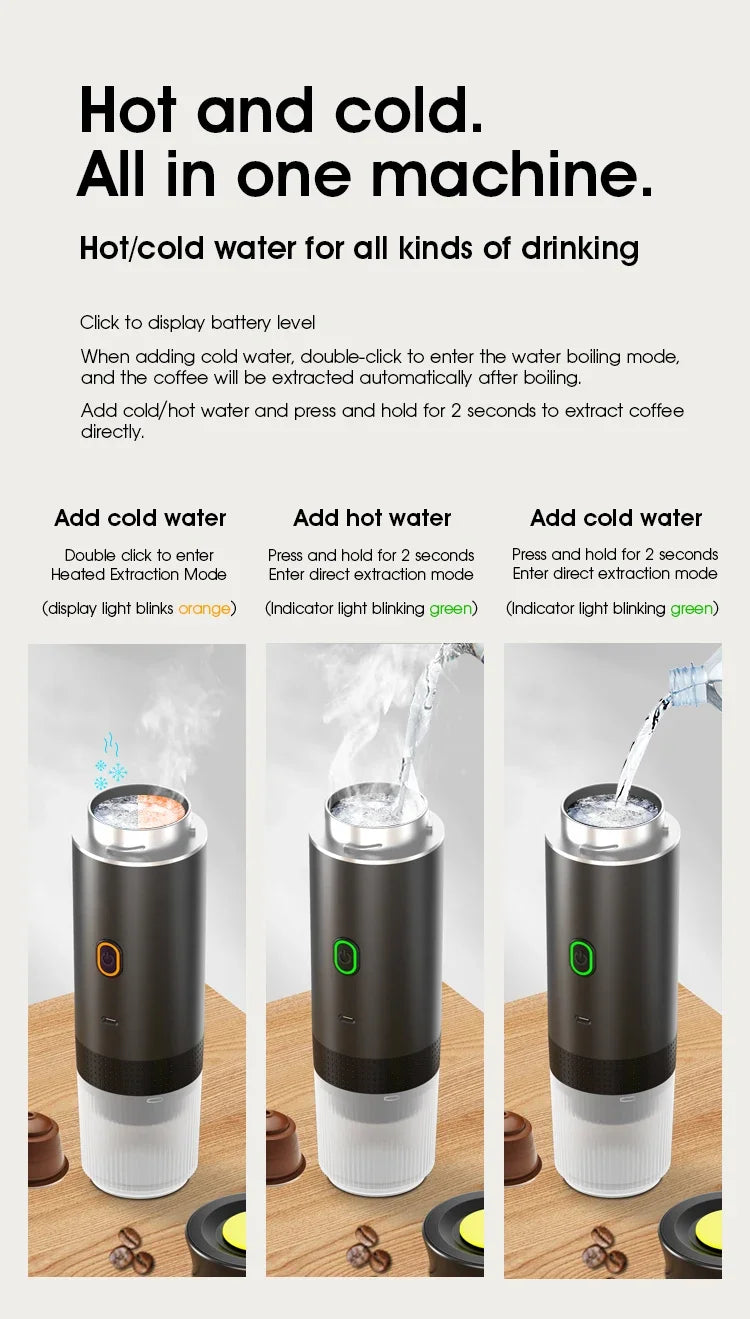 Hot and cold.
All in one machine.

Hot/cold water for all kinds of drinking

Click to display battery level

When adding cold water, double-click to enter the water boiling mode, and the coffee will be extracted automatically after boiling.

Add cold/hot water and press and hold for 2 seconds to extract coffee directly.

Add cold water

Double click to enter Heated Extraction Mode

(display light blinks orange)

Add hot water

Press and hold for 2 seconds Enter direct extraction mode

(Indicator light blinking green)

Add cold water

Press and hold for 2 seconds Enter direct extraction mode

(Indicator light blinking green)