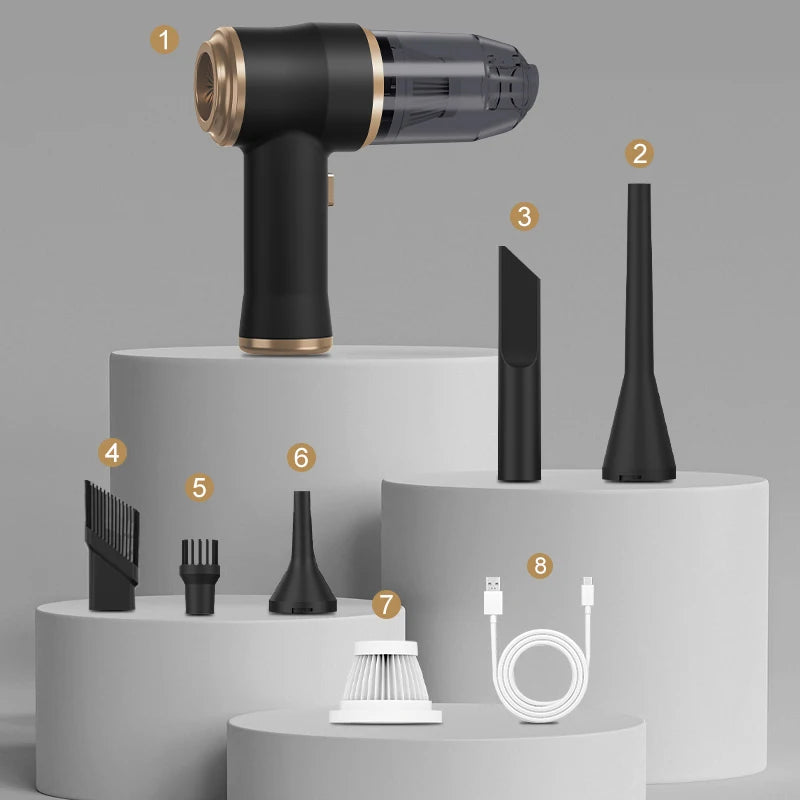 1
2
3
4
5
6
7
8