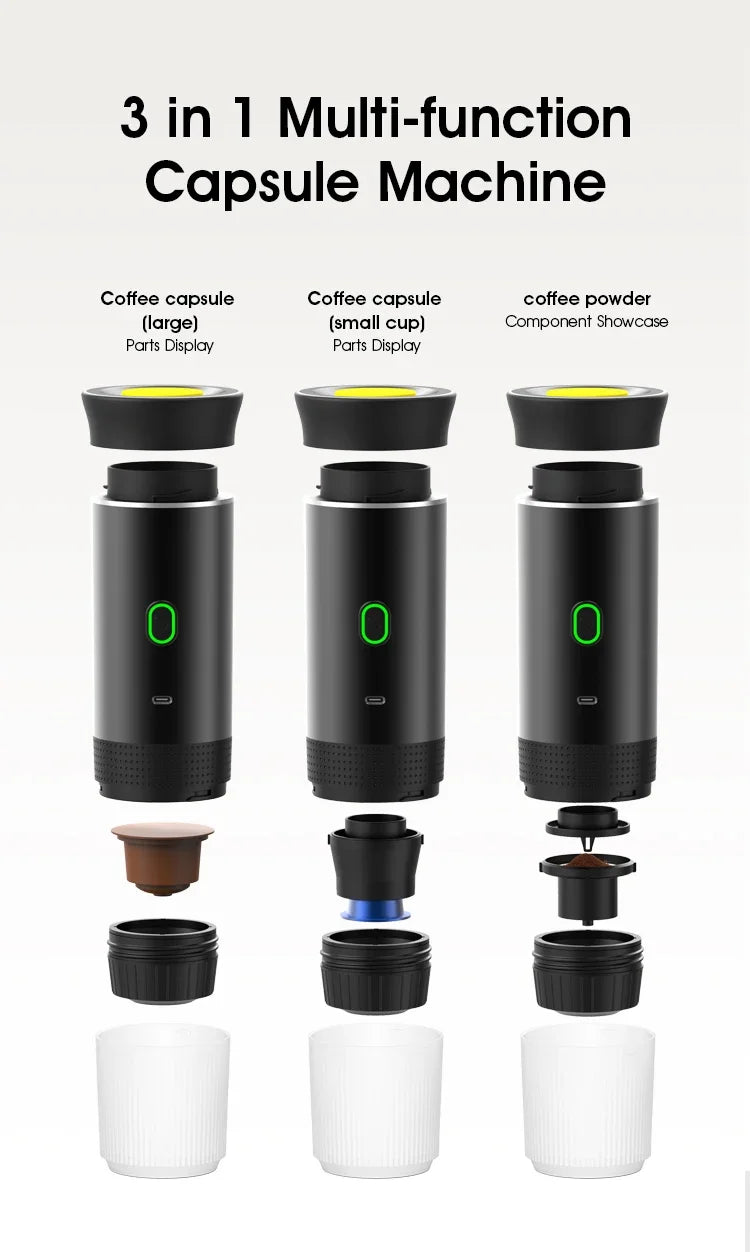 3 in 1 Multi-function Capsule Machine

Coffee capsule
(large)
Parts Display

Coffee capsule
(small cup)
Parts Display

coffee powder
Component Showcase